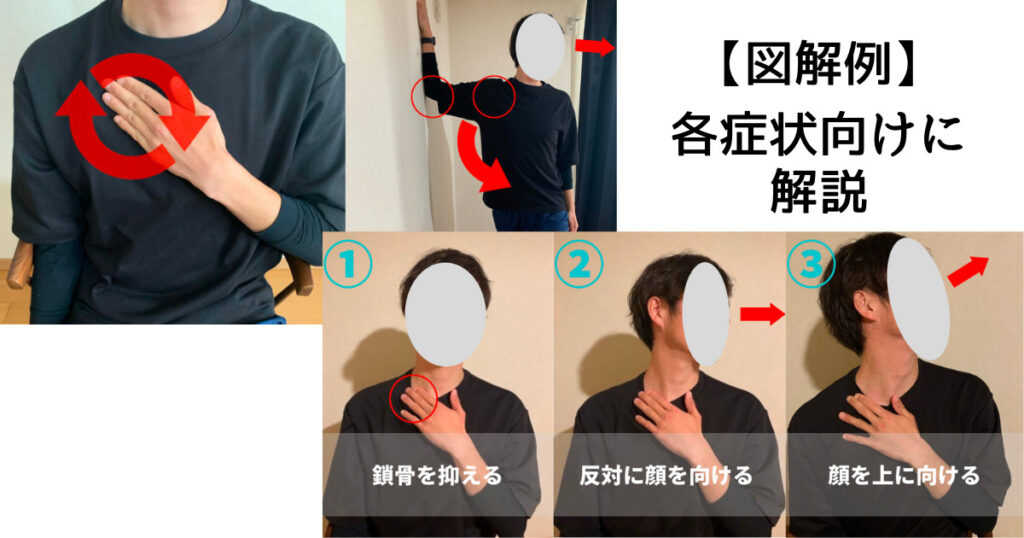 【図解例】
各症状向けに
解説

①
鎖骨を抑える

②
反対に顔を向ける

③
顔を上に向ける